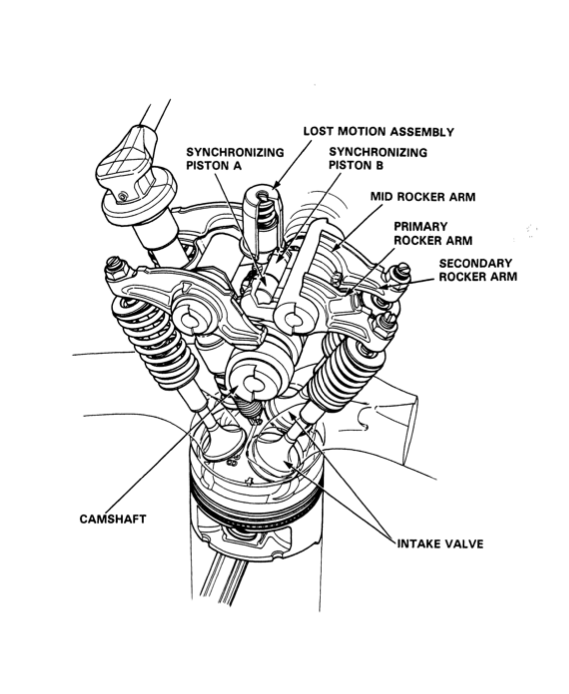 LOST MOTION ASSEMBLY

SYNCHRONIZING PISTON A

SYNCHRONIZING PISTON B

MID ROCKER ARM

PRIMARY ROCKER ARM

SECONDARY ROCKER ARM

CAMSHAFT

INTAKE VALVE